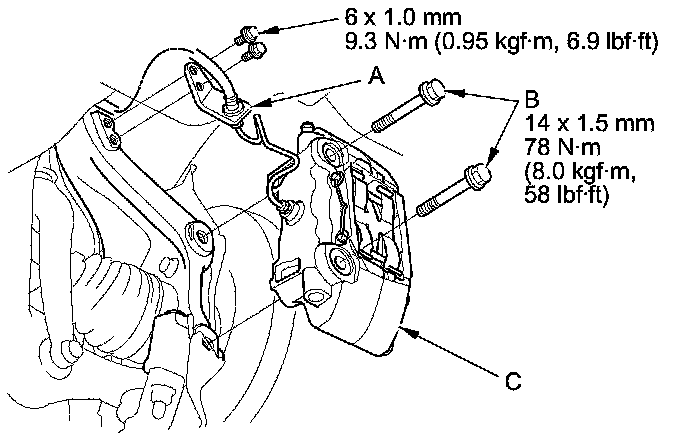 6 x 1.0 mm
9.3 N·m (0.95 kgf·m, 6.9 lbf·ft)

A

B
14 x 1.5 mm
78 N·m
(8.0 kgf·m,
58 lbf·ft)

C