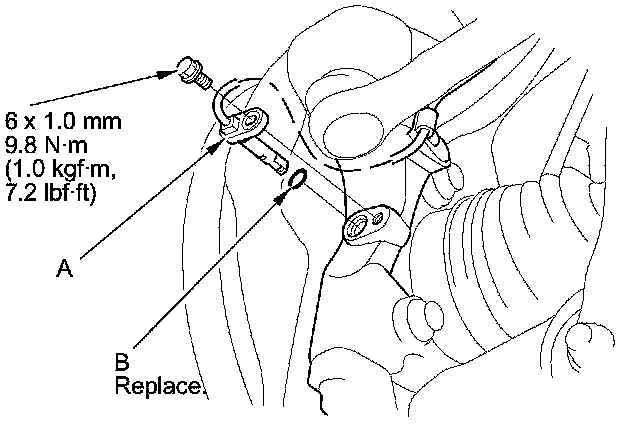 6 x 1.0 mm
9.8 N·m
(1.0 kgf·m,
7.2 lbf·ft)

A

B
Replace.