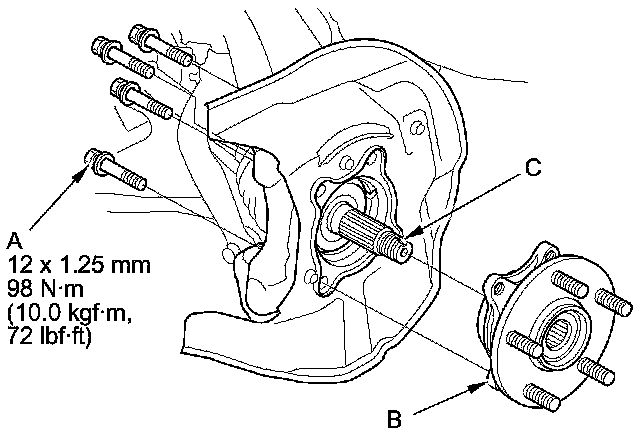 C

A
12 x 1.25 mm
98 N·m
(10.0 kgf·m,
72 lbf·ft)

B