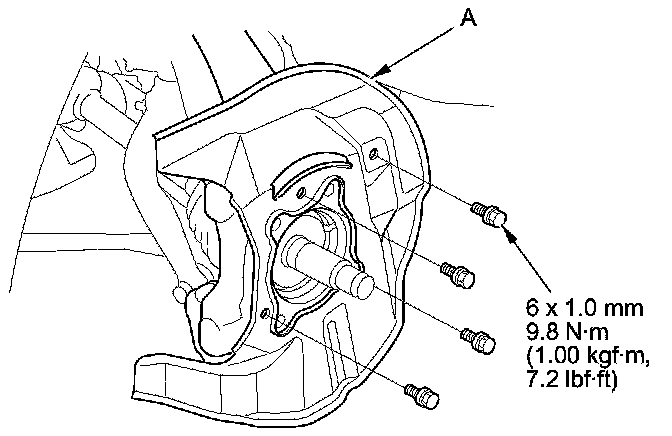 A

6 x 1.0 mm
9.8 N·m
(1.00 kgf·m,
7.2 lbf·ft)