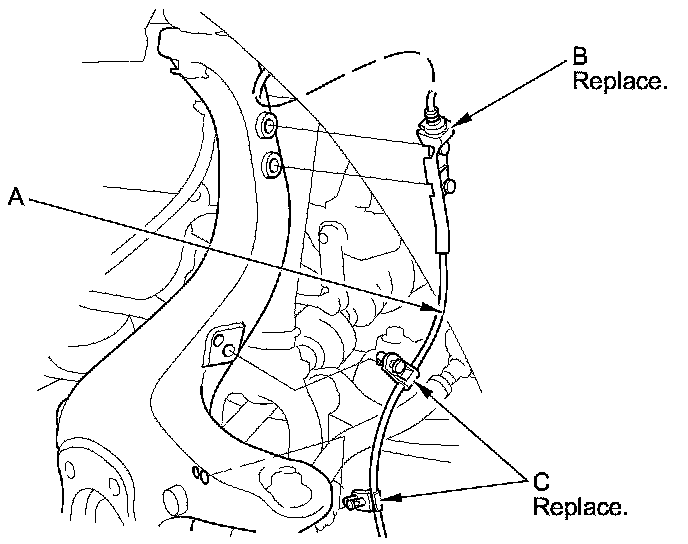 B
Replace.

A

C
Replace.