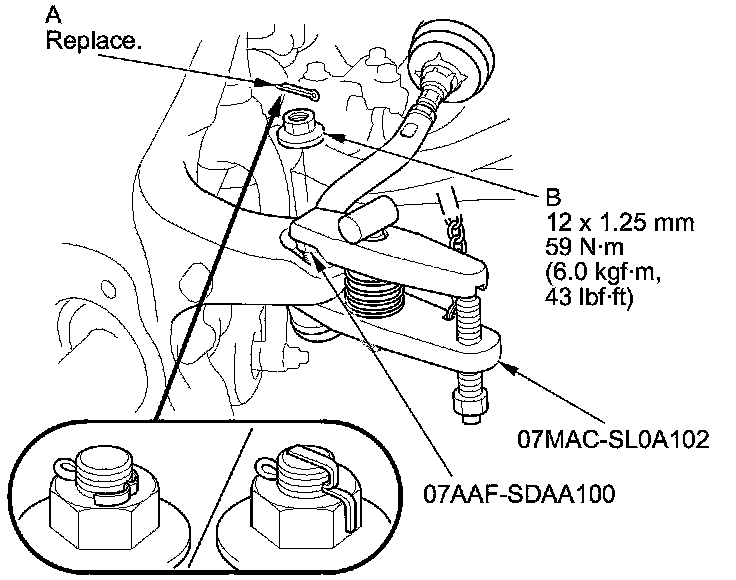 A
Replace.

B
12 x 1.25 mm
59 N·m
(6.0 kgf·m,
43 lbf·ft)

07MAC-SL0A102

07AAF-SDAA100