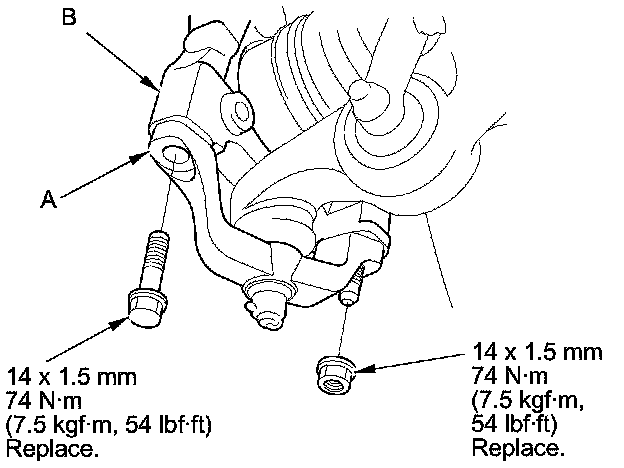 B

A

14 x 1.5 mm
74 N·m
(7.5 kgf·m, 54 lbf·ft)
Replace.

14 x 1.5 mm
74 N·m
(7.5 kgf·m,
54 lbf·ft)
Replace.