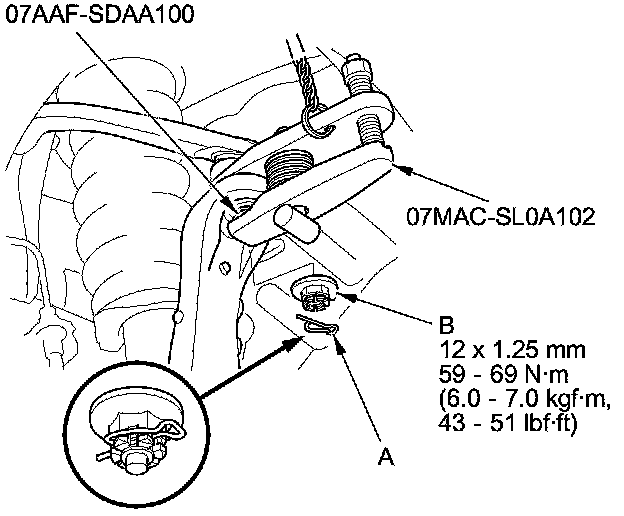 07AAF-SDAA100

07MAC-SL0A102

B
12 x 1.25 mm
59 - 69 N·m
(6.0 - 7.0 kgf·m,
43 - 51 lbf·ft)

A