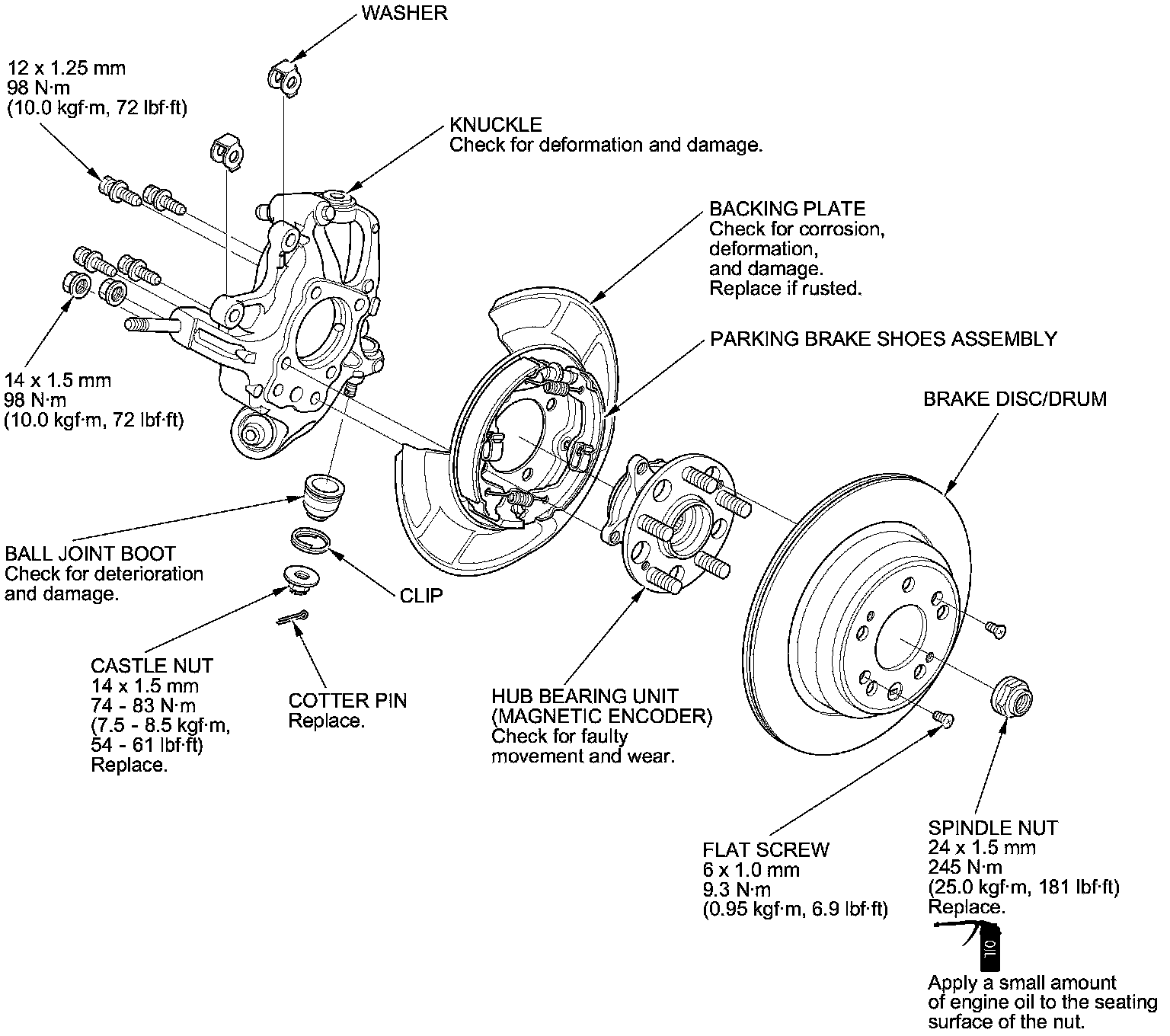 WASHER

12 x 1.25 mm
98 N·m
(10.0 kgf·m, 72 lbf·ft)

KNUCKLE
Check for deformation and damage.

BACKING PLATE
Check for corrosion, deformation, and damage.
Replace if rusted.

PARKING BRAKE SHOES ASSEMBLY

14 x 1.5 mm
98 N·m
(10.0 kgf·m, 72 lbf·ft)

BRAKE DISC/DRUM

BALL JOINT BOOT
Check for deterioration and damage.

CLIP

CASTLE NUT
14 x 1.5 mm
74 - 83 N·m
(7.5 - 8.5 kgf·m,
54 - 61 lbf·ft)
Replace.

COTTER PIN
Replace.

HUB BEARING UNIT
(MAGNETIC ENCODER)
Check for faulty movement and wear.

FLAT SCREW
6 x 1.0 mm
9.3 N·m
(0.95 kgf·m, 6.9 lbf·ft)

SPINDLE NUT
24 x 1.5 mm
245 N·m
(25.0 kgf·m, 181 lbf·ft)
Replace.

OIL

Apply a small amount of engine oil to the seating surface of the nut.