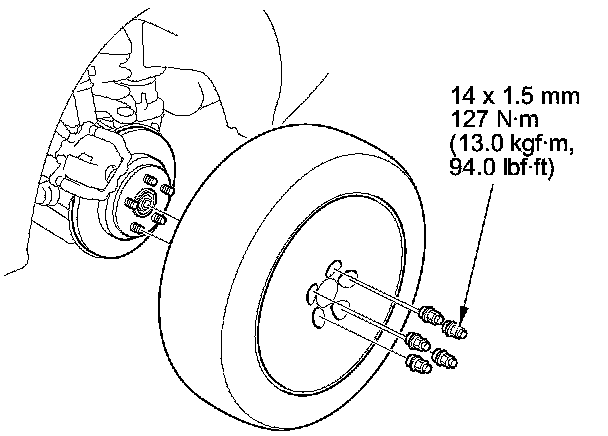 14 x 1.5 mm
127 N·m
(13.0 kgf·m,
94.0 lbf·ft)