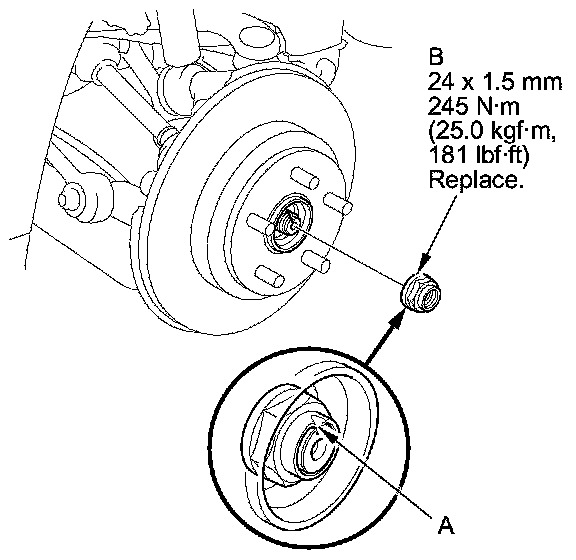 B
24 x 1.5 mm
245 N·m
(25.0 kgf·m,
181 lbf·ft)
Replace.

A