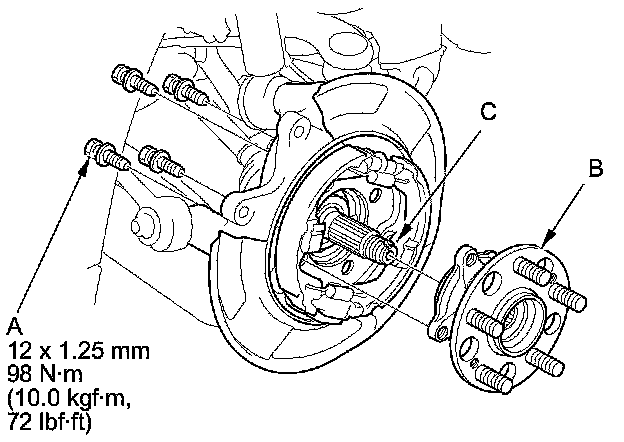 C

B

A
12 x 1.25 mm
98 N·m
(10.0 kgf·m,
72 lbf·ft)