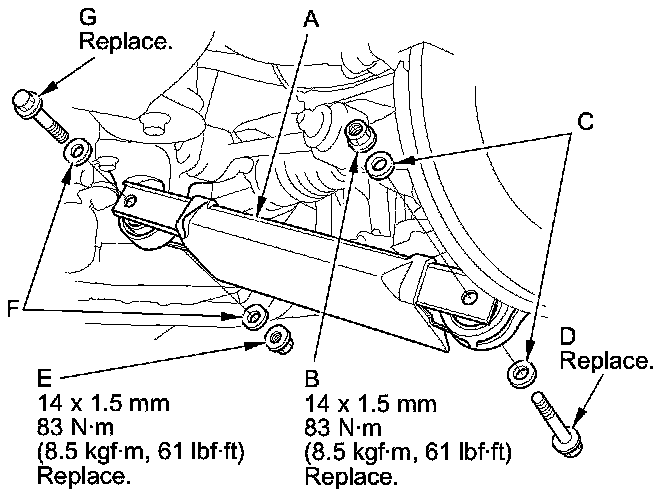 G
Replace.

A

C

F

D
Replace.

E
14 x 1.5 mm
83 N·m
(8.5 kgf·m, 61 lbf·ft)
Replace.

B
14 x 1.5 mm
83 N·m
(8.5 kgf·m, 61 lbf·ft)
Replace.