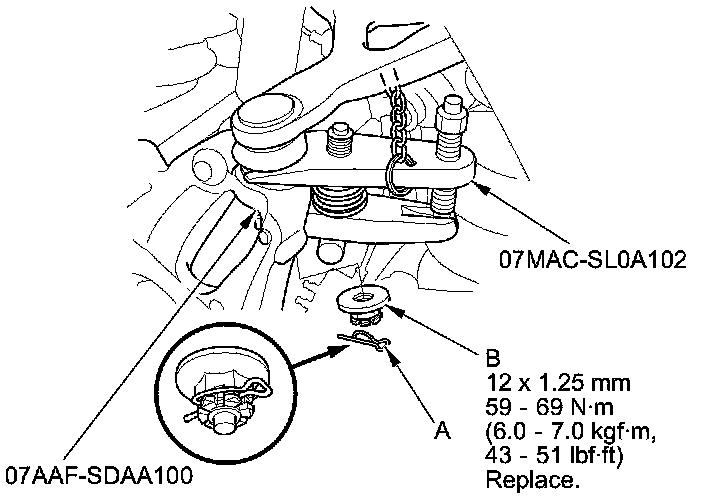 07MAC-SL0A102

B
12 x 1.25 mm
59 - 69 N·m
(6.0 - 7.0 kgf·m,
43 - 51 lbf·ft)
Replace.

A

07AAF-SDAA100