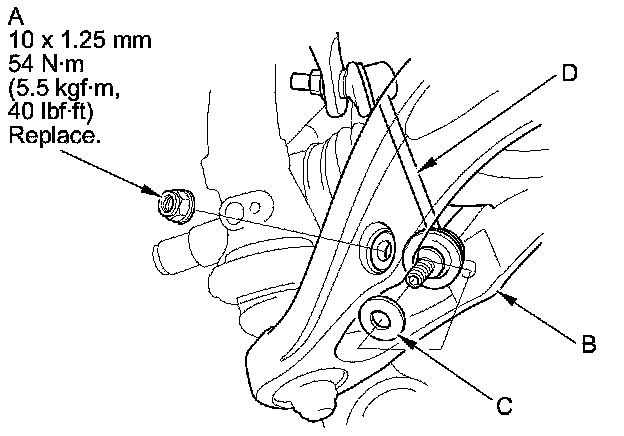 A
10 x 1.25 mm
54 N·m
(5.5 kgf·m,
40 lbf·ft)
Replace.

D

B

C