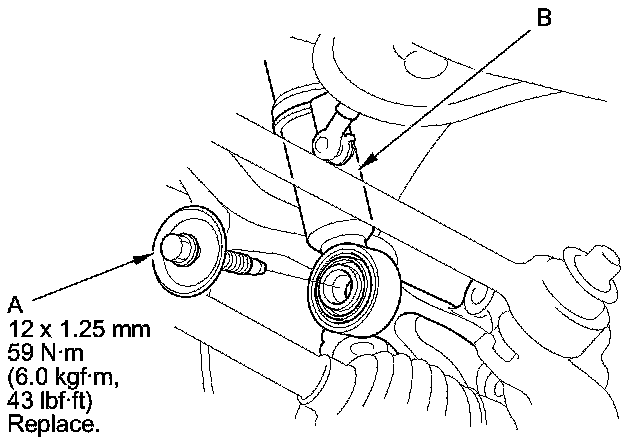 B

A
12 x 1.25 mm
59 N·m
(6.0 kgf·m,
43 lbf·ft)
Replace.