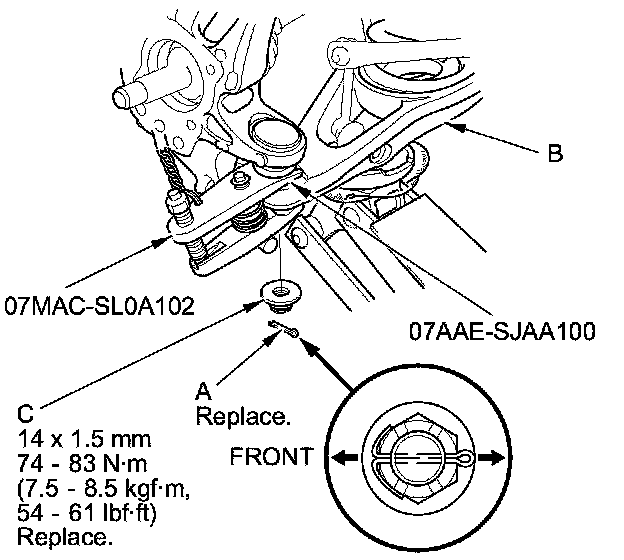 B

07MAC-SL0A102

07AAE-SJAA100

A
Replace.

C
14 x 1.5 mm
74 - 83 N·m
(7.5 - 8.5 kgf·m,
54 - 61 lbf·ft)
Replace.

FRONT