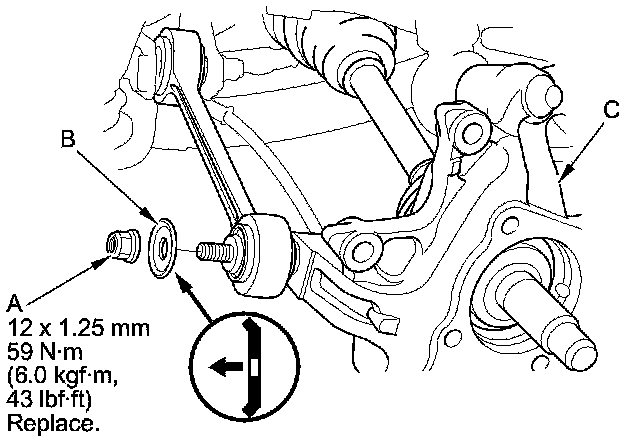 B

C

A
12 x 1.25 mm
59 N·m
(6.0 kgf·m,
43 lbf·ft)
Replace.