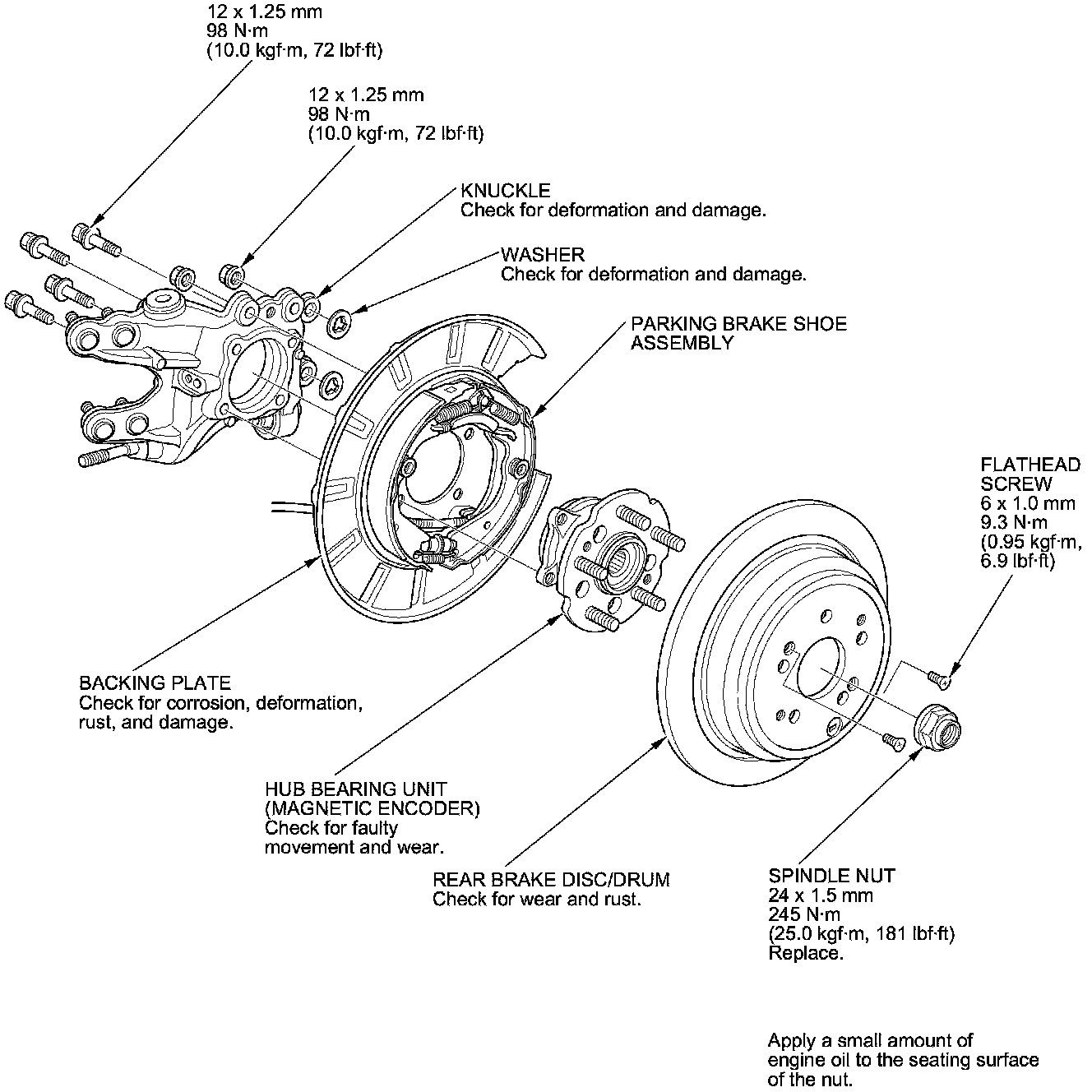 12 x 1.25 mm
98 N·m
(10.0 kgf·m, 72 lbf·ft)

12 x 1.25 mm
98 N·m
(10.0 kgf·m, 72 lbf·ft)

KNUCKLE
Check for deformation and damage.

WASHER
Check for deformation and damage.

PARKING BRAKE SHOE ASSEMBLY

FLATHEAD SCREW
6 x 1.0 mm
9.3 N·m
(0.95 kgf·m, 6.9 lbf·ft)

BACKING PLATE
Check for corrosion, deformation, rust, and damage.

HUB BEARING UNIT
(MAGNETIC ENCODER)
Check for faulty movement and wear.

REAR BRAKE DISC/DRUM
Check for wear and rust.

SPINDLE NUT
24 x 1.5 mm
245 N·m
(25.0 kgf·m, 181 lbf·ft)
Replace.

Apply a small amount of engine oil to the seating surface of the nut.