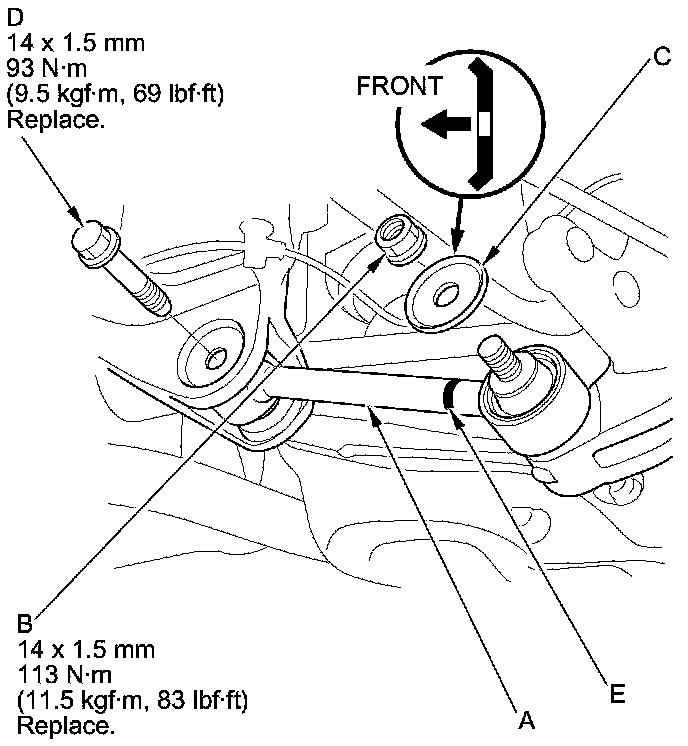 D
14 x 1.5 mm
93 N·m
(9.5 kgf·m, 69 lbf·ft)
Replace.

FRONT

C

B
14 x 1.5 mm
113 N·m
(11.5 kgf·m, 83 lbf·ft)
Replace.

A

E