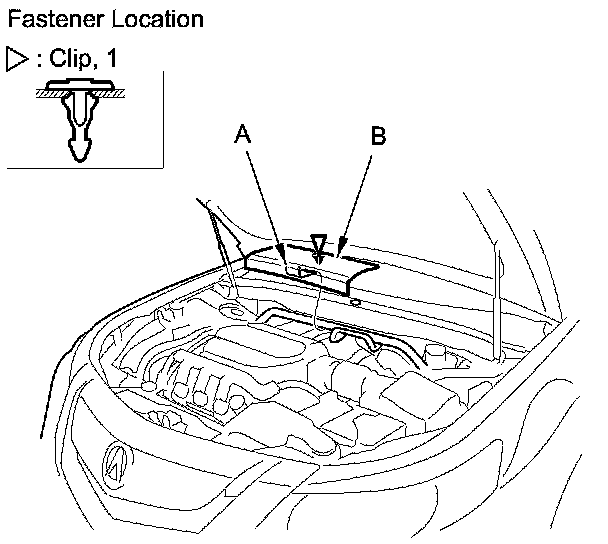 Fastener Location

▷ : Clip, 1

A

B