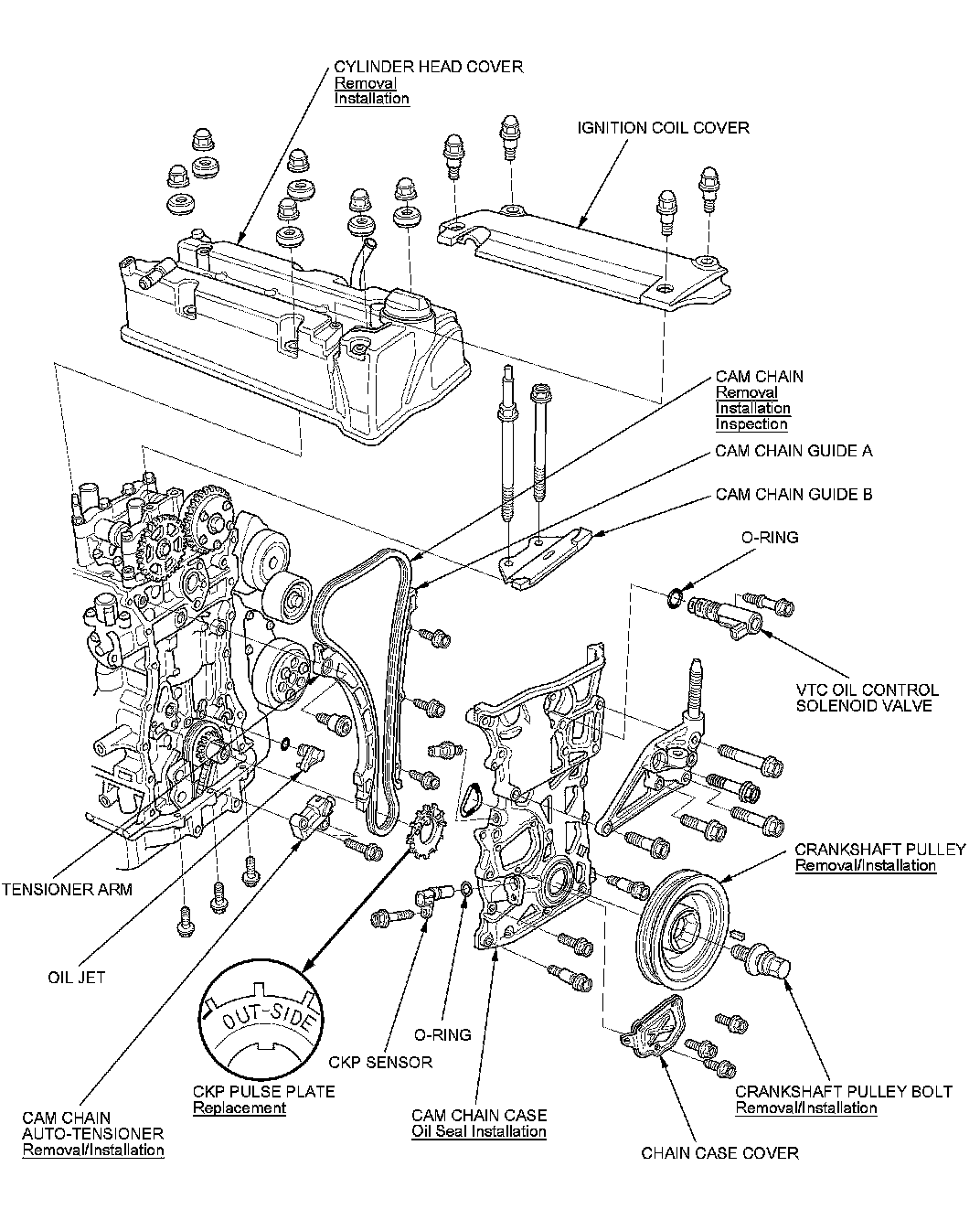 CYLINDER HEAD COVER
Removal
Installation

IGNITION COIL COVER

CAM CHAIN
Removal
Installation
Inspection

CAM CHAIN GUIDE A

CAM CHAIN GUIDE B

O-RING

VTC OIL CONTROL SOLENOID VALVE

CRANKSHAFT PULLEY
Removal/Installation

TENSIONER ARM

OIL JET

OUT-SIDE

O-RING

CKP SENSOR

CKP PULSE PLATE
Replacement

CAM CHAIN AUTO-TENSIONER
Removal/Installation

CAM CHAIN CASE
Oil Seal Installation

CRANKSHAFT PULLEY BOLT
Removal/Installation

CHAIN CASE COVER