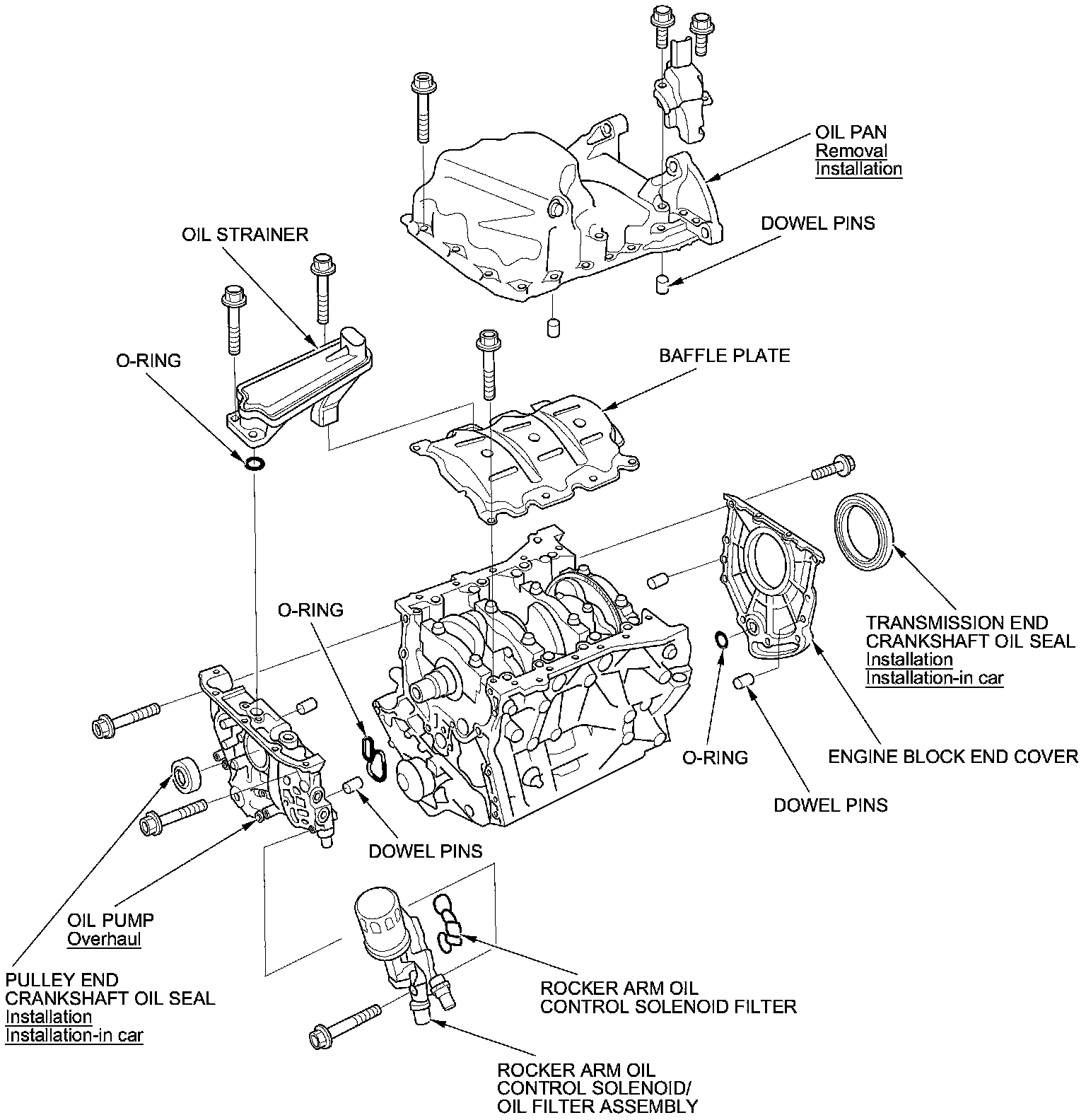 OIL PAN
Removal
Installation

DOWEL PINS

OIL STRAINER

O-RING

BAFFLE PLATE

O-RING

TRANSMISSION END
CRANKSHAFT OIL SEAL
Installation
Installation-in car

ENGINE BLOCK END COVER

O-RING

DOWEL PINS

DOWEL PINS

OIL PUMP
Overhaul

PULLEY END
CRANKSHAFT OIL SEAL
Installation
Installation-in car

ROCKER ARM OIL
CONTROL SOLENOID FILTER

ROCKER ARM OIL
CONTROL SOLENOID/
OIL FILTER ASSEMBLY