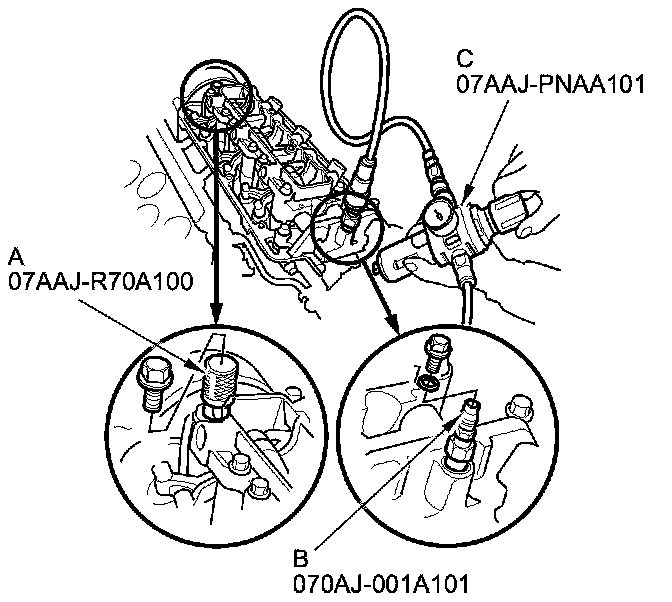 C
07AAJ-PNAA101

A
07AAJ-R70A100

B
070AJ-001A101