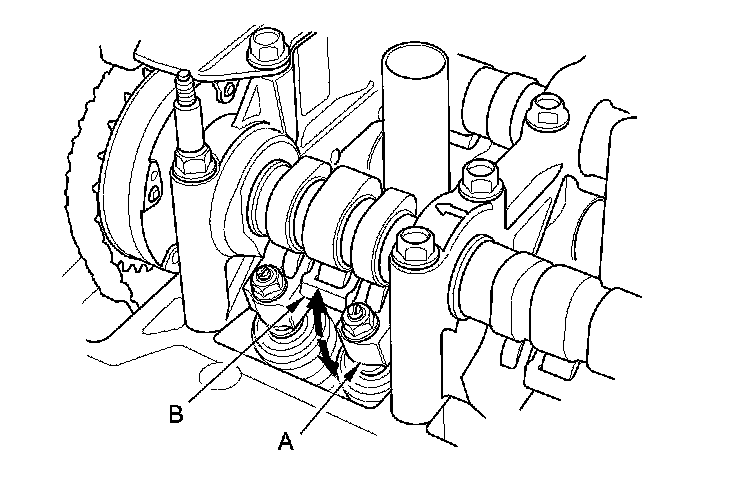 B

A