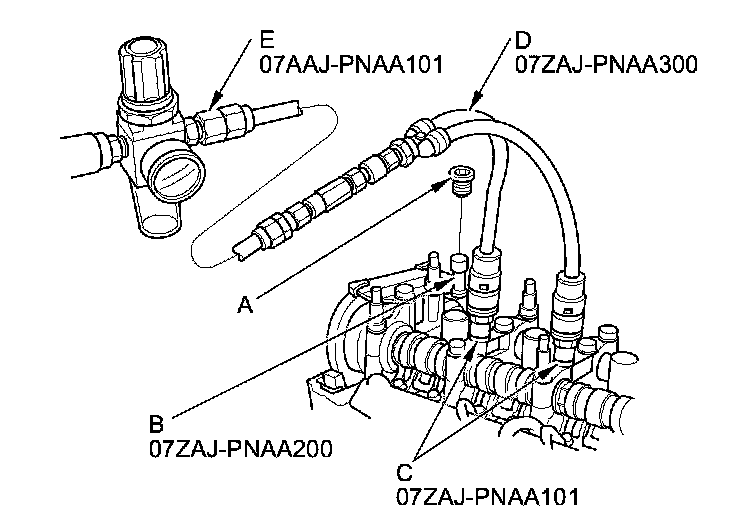 E
07AAJ-PNAA101

D
07ZAJ-PNAA300

A

B
07ZAJ-PNAA200

C
07ZAJ-PNAA101