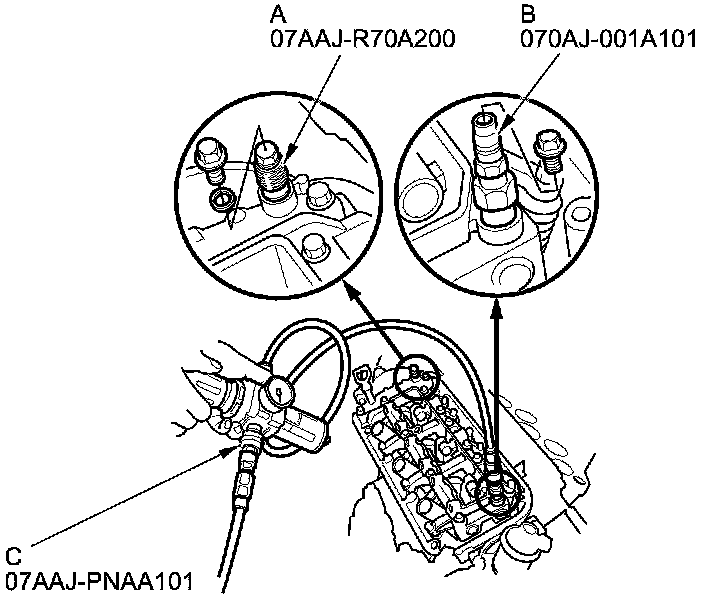 A
07AAJ-R70A200

B
070AJ-001A101

C
07AAJ-PNAA101