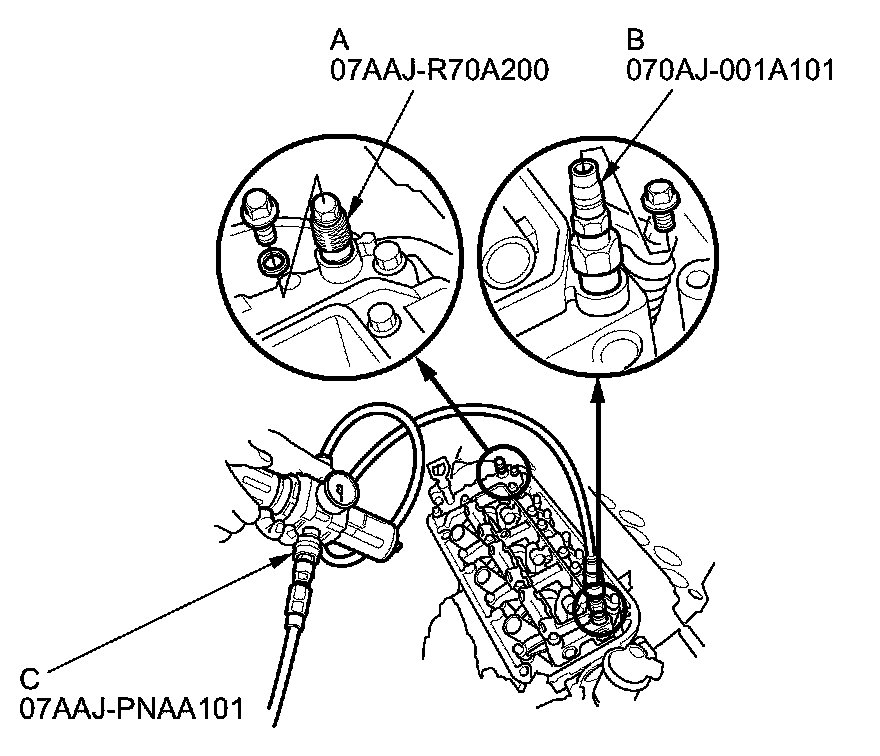 A
07AAJ-R70A200

B
070AJ-001A101

C
07AAJ-PNAA101