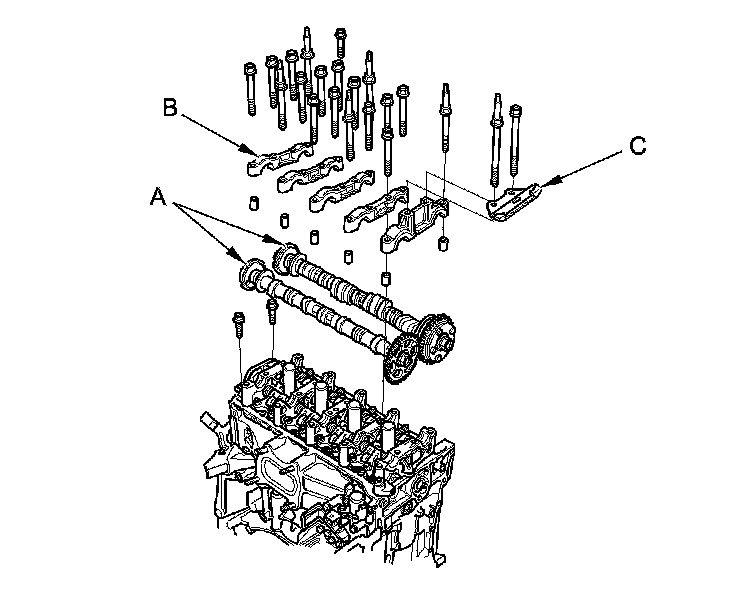 B

C

A