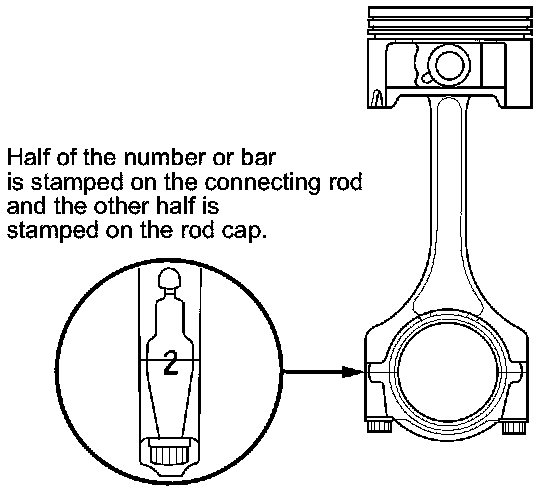 Half of the number or bar is stamped on the connecting rod and the other half is stamped on the rod cap.

2