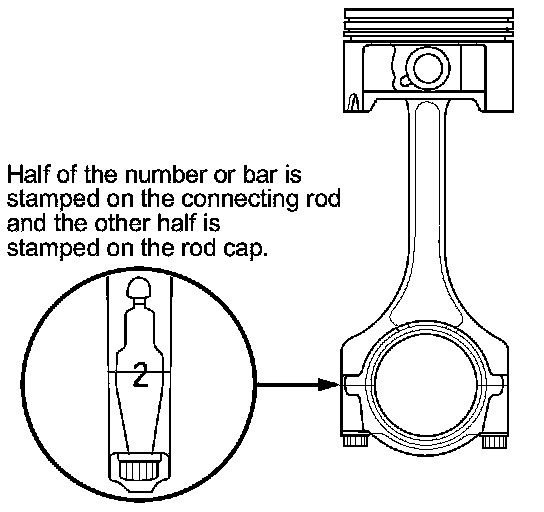 Half of the number or bar is stamped on the connecting rod and the other half is stamped on the rod cap.

2