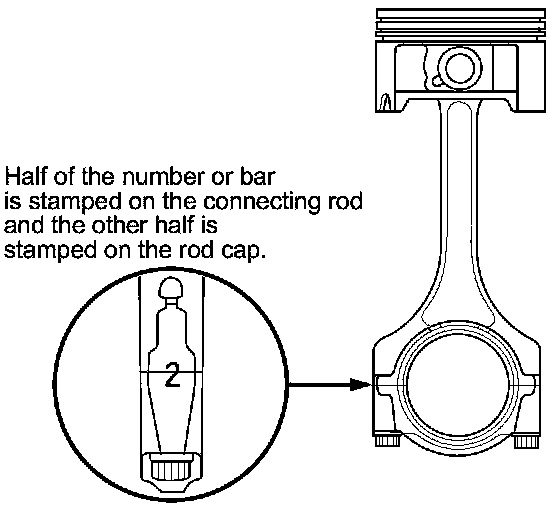 Half of the number or bar is stamped on the connecting rod and the other half is stamped on the rod cap.

2