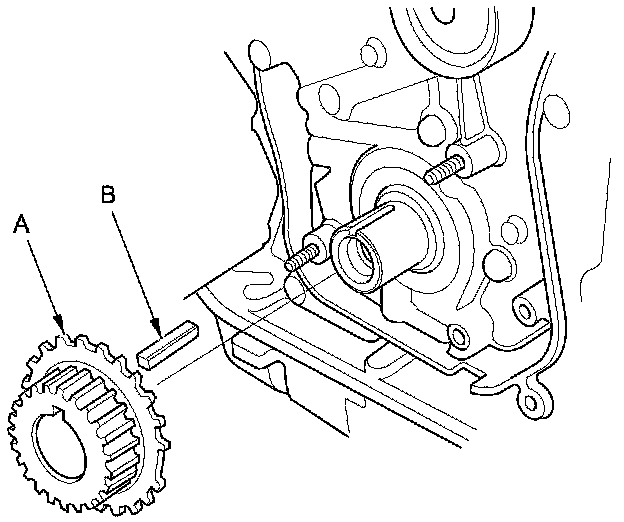 B
A