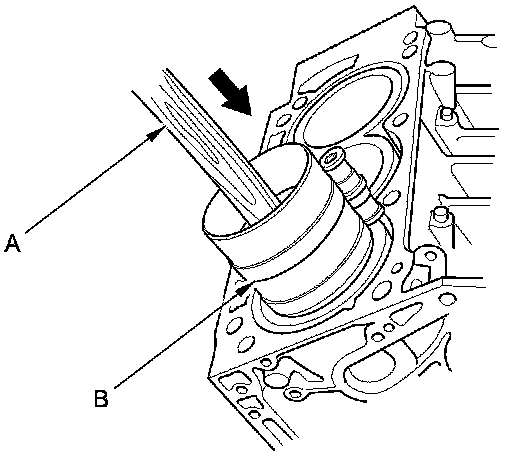 A

B