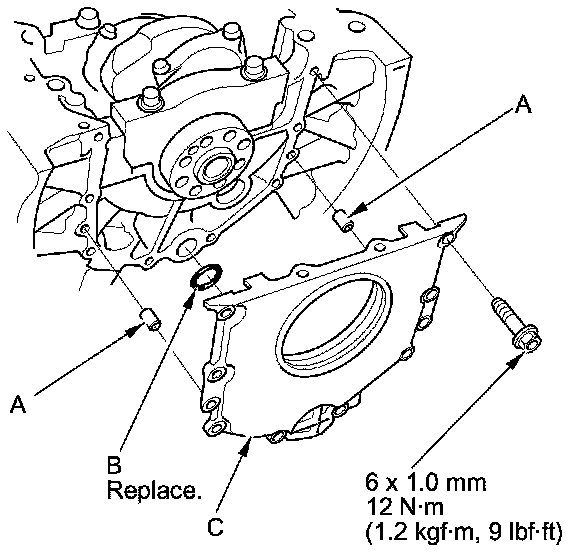 A

A

B
Replace.

C

6 x 1.0 mm
12 N·m
(1.2 kgf·m, 9 lbf·ft)