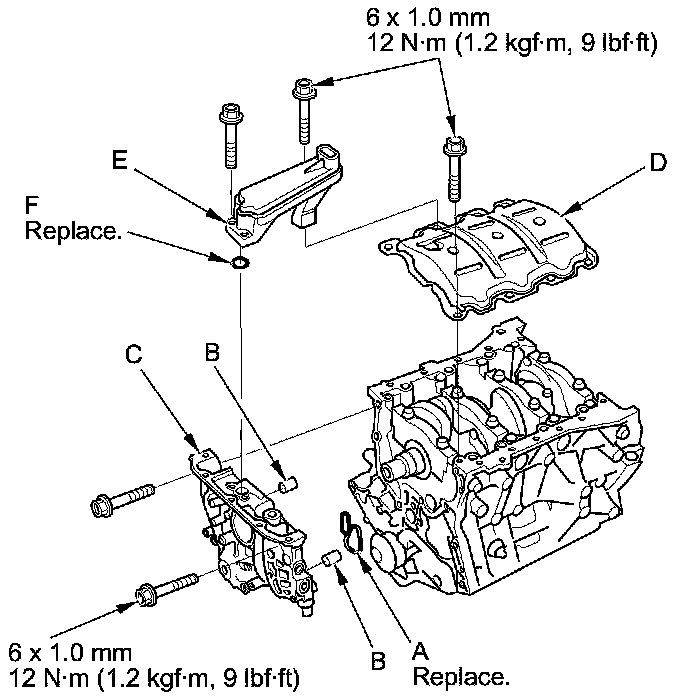 6 x 1.0 mm
12 N·m (1.2 kgf·m, 9 lbf·ft)

E

D

F
Replace.

C

B

6 x 1.0 mm
12 N·m (1.2 kgf·m, 9 lbf·ft)

B

A
Replace.