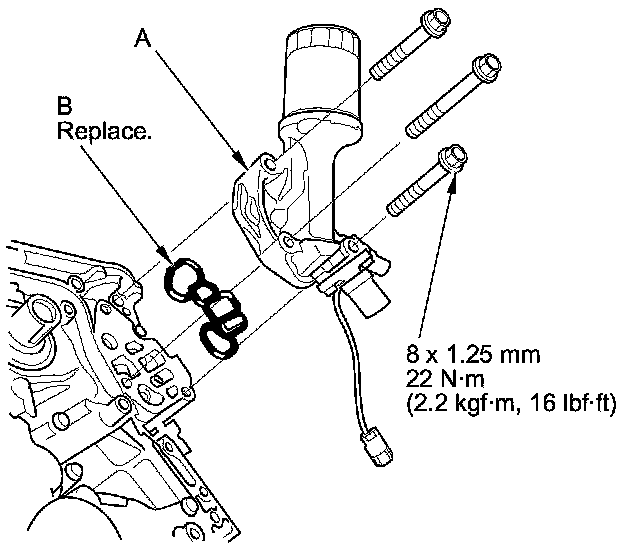 A

B
Replace.

8 x 1.25 mm
22 N·m
(2.2 kgf·m, 16 lbf·ft)