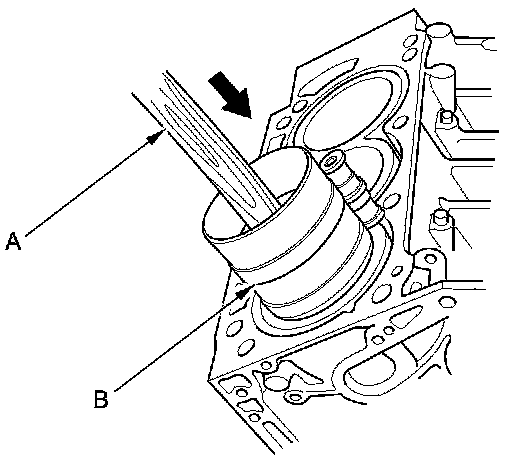 A

B