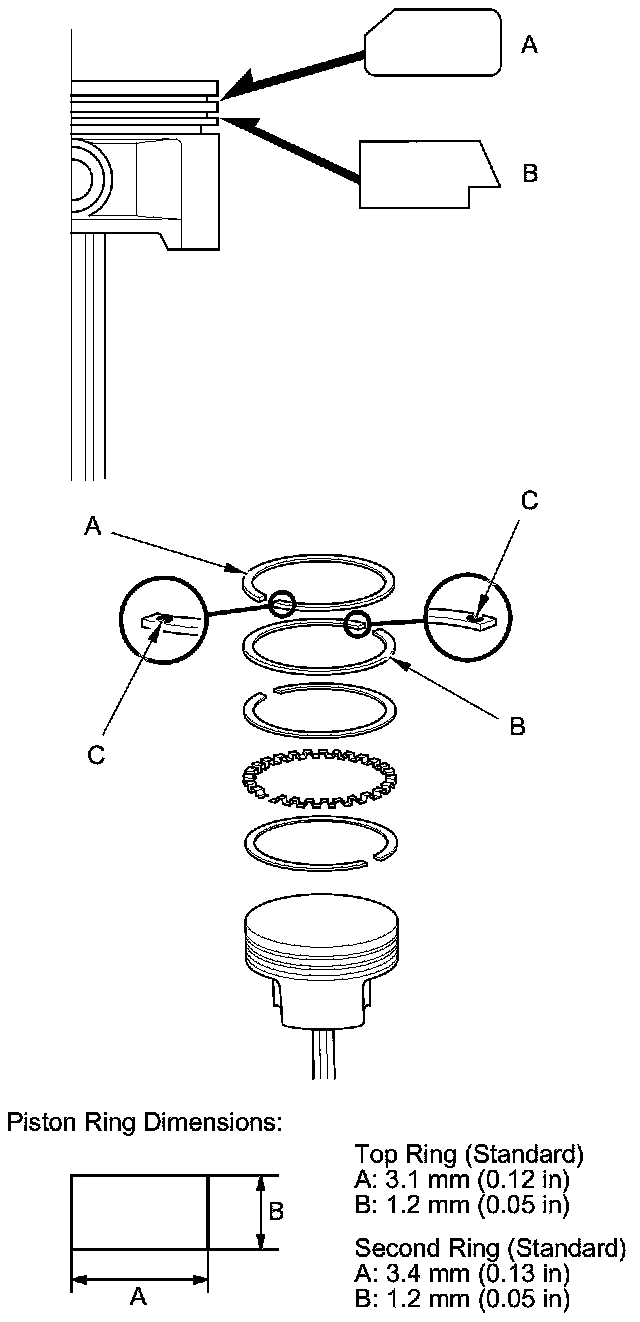 A

B

A

C

C

B

Piston Ring Dimensions:

B

A

Top Ring (Standard)
A: 3.1 mm (0.12 in)
B: 1.2 mm (0.05 in)

Second Ring (Standard)
A: 3.4 mm (0.13 in)
B: 1.2 mm (0.05 in)