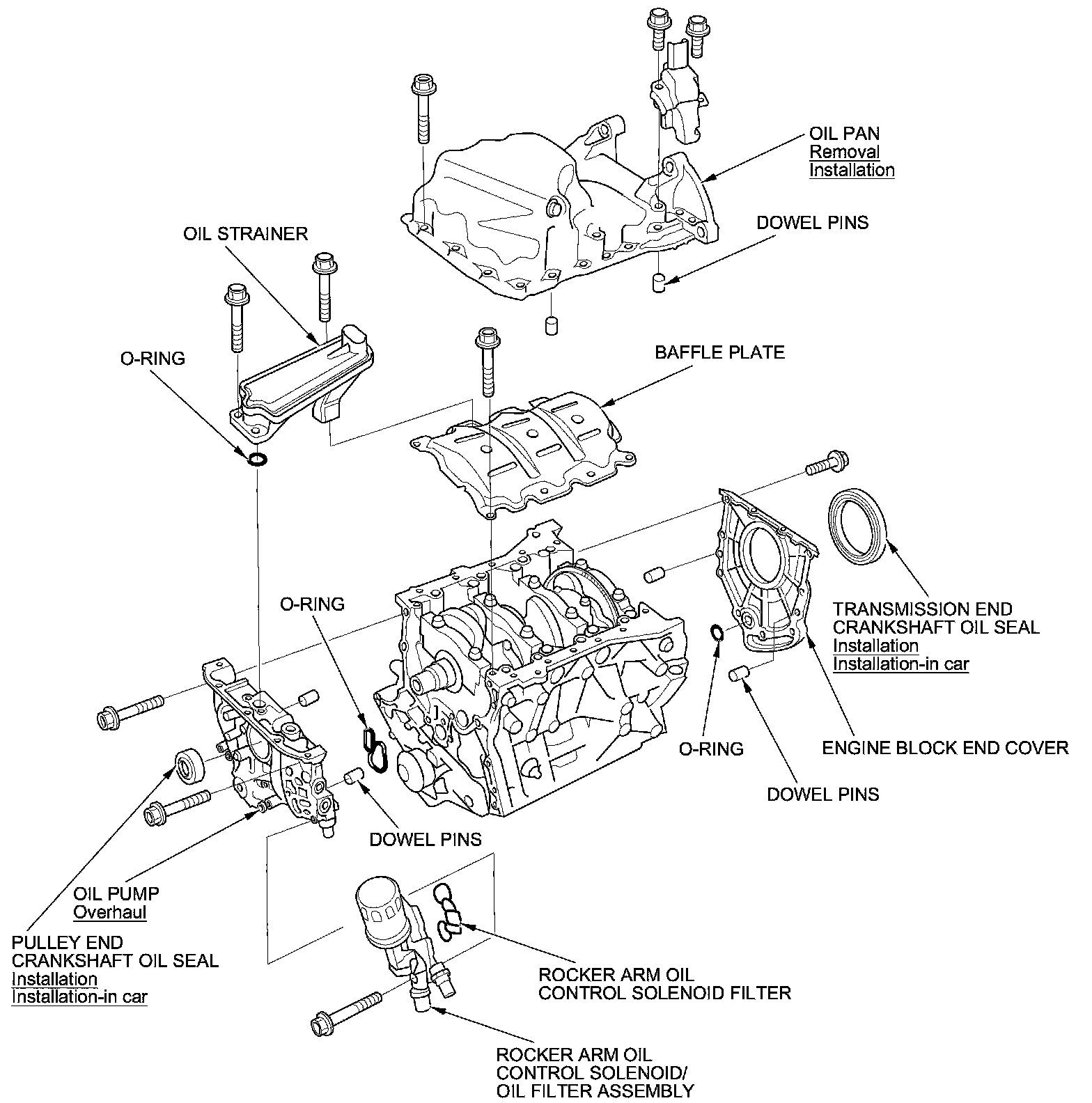 OIL PAN
Removal
Installation

DOWEL PINS

OIL STRAINER

O-RING

BAFFLE PLATE

O-RING

TRANSMISSION END
CRANKSHAFT OIL SEAL
Installation
Installation-in car

O-RING

ENGINE BLOCK END COVER

DOWEL PINS

DOWEL PINS

OIL PUMP
Overhaul

PULLEY END
CRANKSHAFT OIL SEAL
Installation
Installation-in car

ROCKER ARM OIL
CONTROL SOLENOID FILTER

ROCKER ARM OIL
CONTROL SOLENOID/
OIL FILTER ASSEMBLY