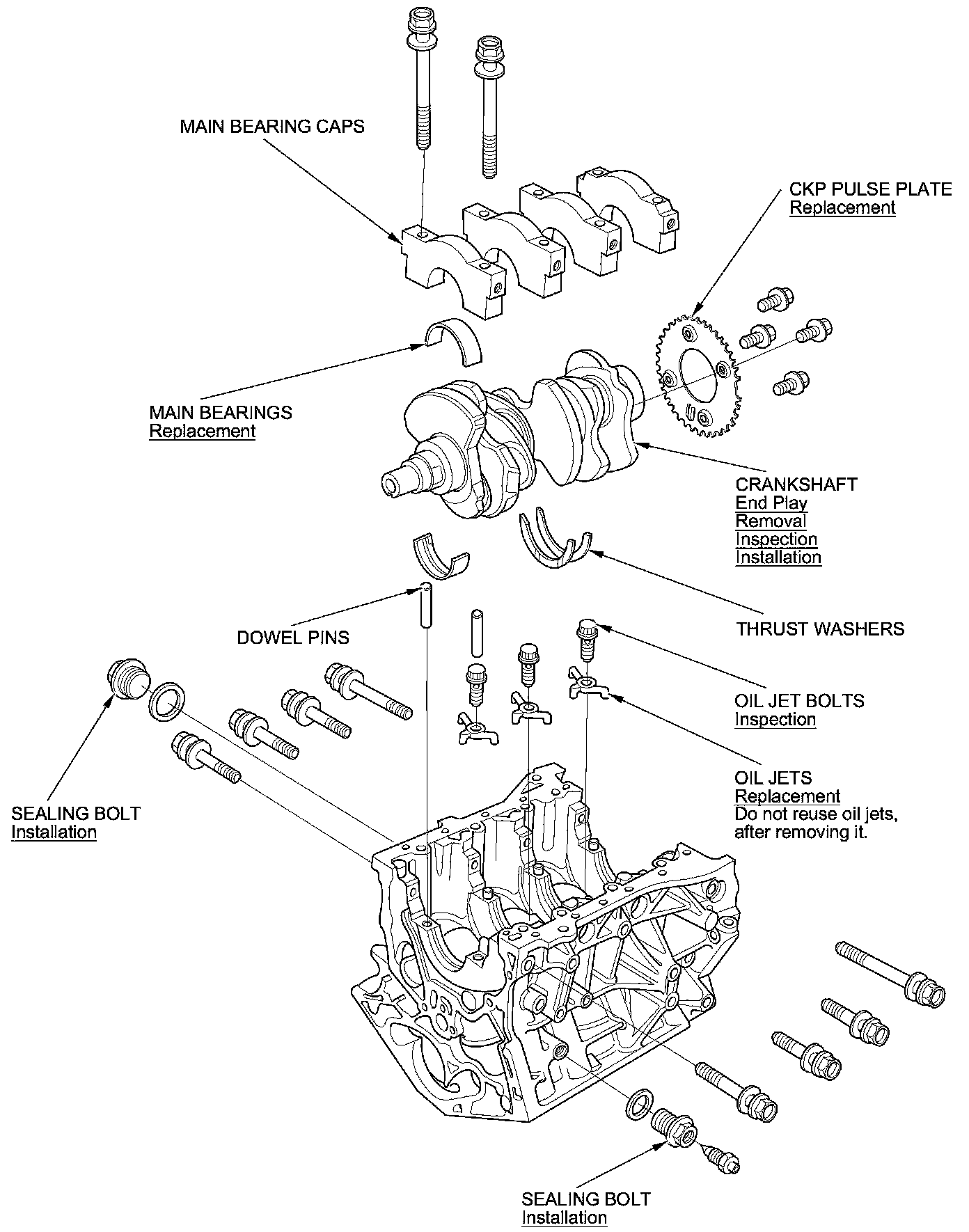 MAIN BEARING CAPS

CKP PULSE PLATE
Replacement

MAIN BEARINGS
Replacement

CRANKSHAFT
End Play
Removal
Inspection
Installation

DOWEL PINS

THRUST WASHERS

OIL JET BOLTS
Inspection

OIL JETS
Replacement
Do not reuse oil jets, after removing it.

SEALING BOLT
Installation

SEALING BOLT
Installation