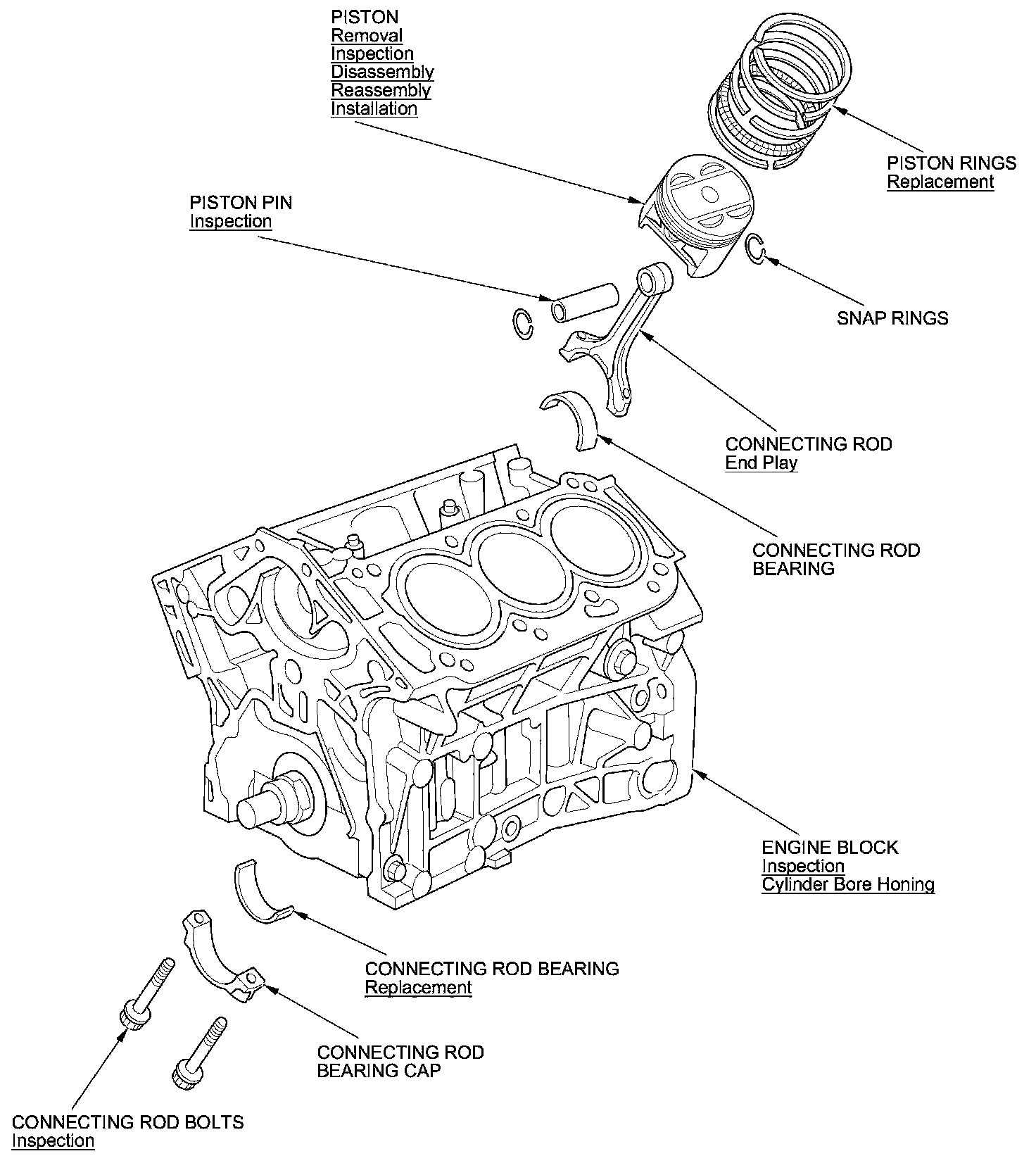 PISTON
Removal
Inspection
Disassembly
Reassembly
Installation

PISTON RINGS
Replacement

PISTON PIN
Inspection

SNAP RINGS

CONNECTING ROD
End Play

CONNECTING ROD
BEARING

ENGINE BLOCK
Inspection
Cylinder Bore Honing

CONNECTING ROD BEARING
Replacement

CONNECTING ROD
BEARING CAP

CONNECTING ROD BOLTS
Inspection