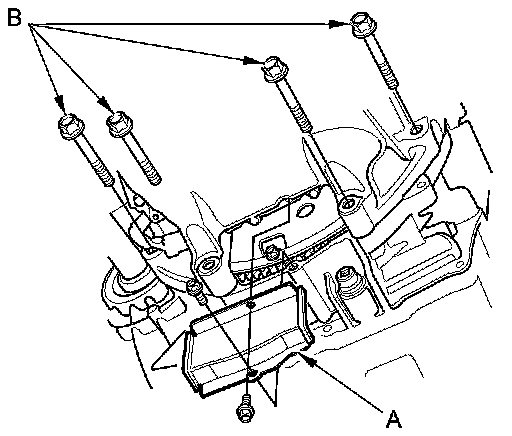 B
A