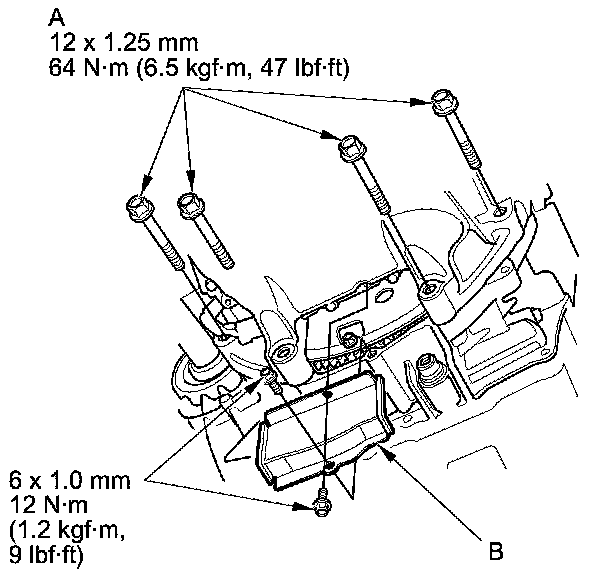 A
12 x 1.25 mm
64 N·m (6.5 kgf·m, 47 lbf·ft)

6 x 1.0 mm
12 N·m
(1.2 kgf·m,
9 lbf·ft)

B