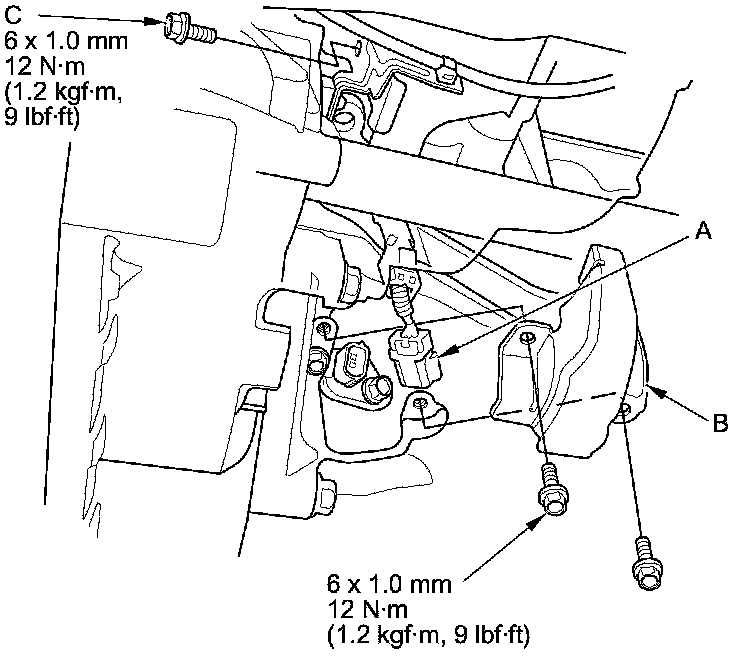 C
6 x 1.0 mm
12 N·m
(1.2 kgf·m,
9 lbf·ft)

A

B

6 x 1.0 mm
12 N·m
(1.2 kgf·m, 9 lbf·ft)