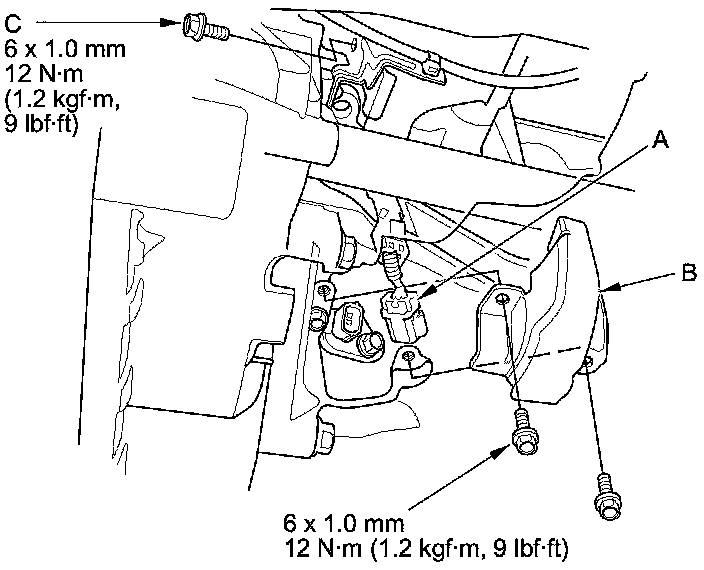 C
6 x 1.0 mm
12 N·m
(1.2 kgf·m,
9 lbf·ft)

A

B

6 x 1.0 mm
12 N·m (1.2 kgf·m, 9 lbf·ft)