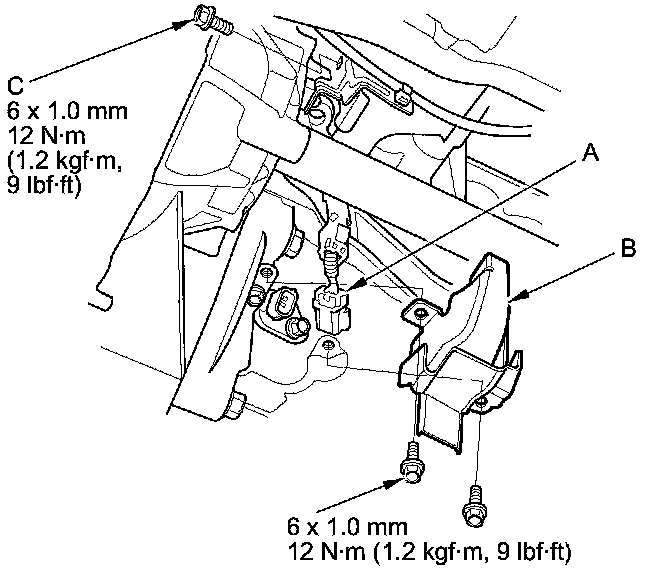 C
6 x 1.0 mm
12 N·m
(1.2 kgf·m,
9 lbf·ft)

A

B

6 x 1.0 mm
12 N·m (1.2 kgf·m, 9 lbf·ft)