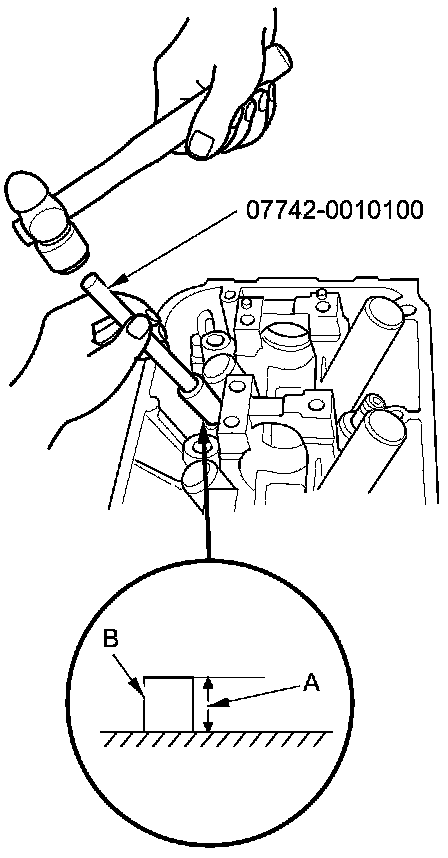 07742-0010100

B

A