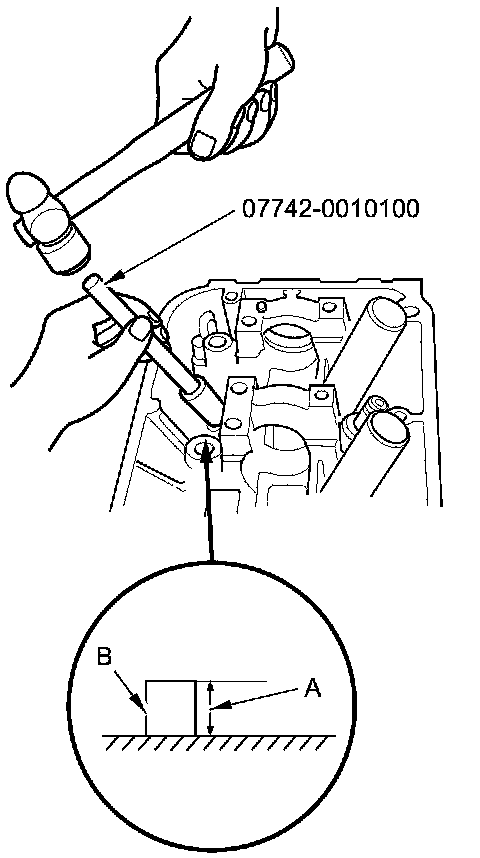 07742-0010100

B

A