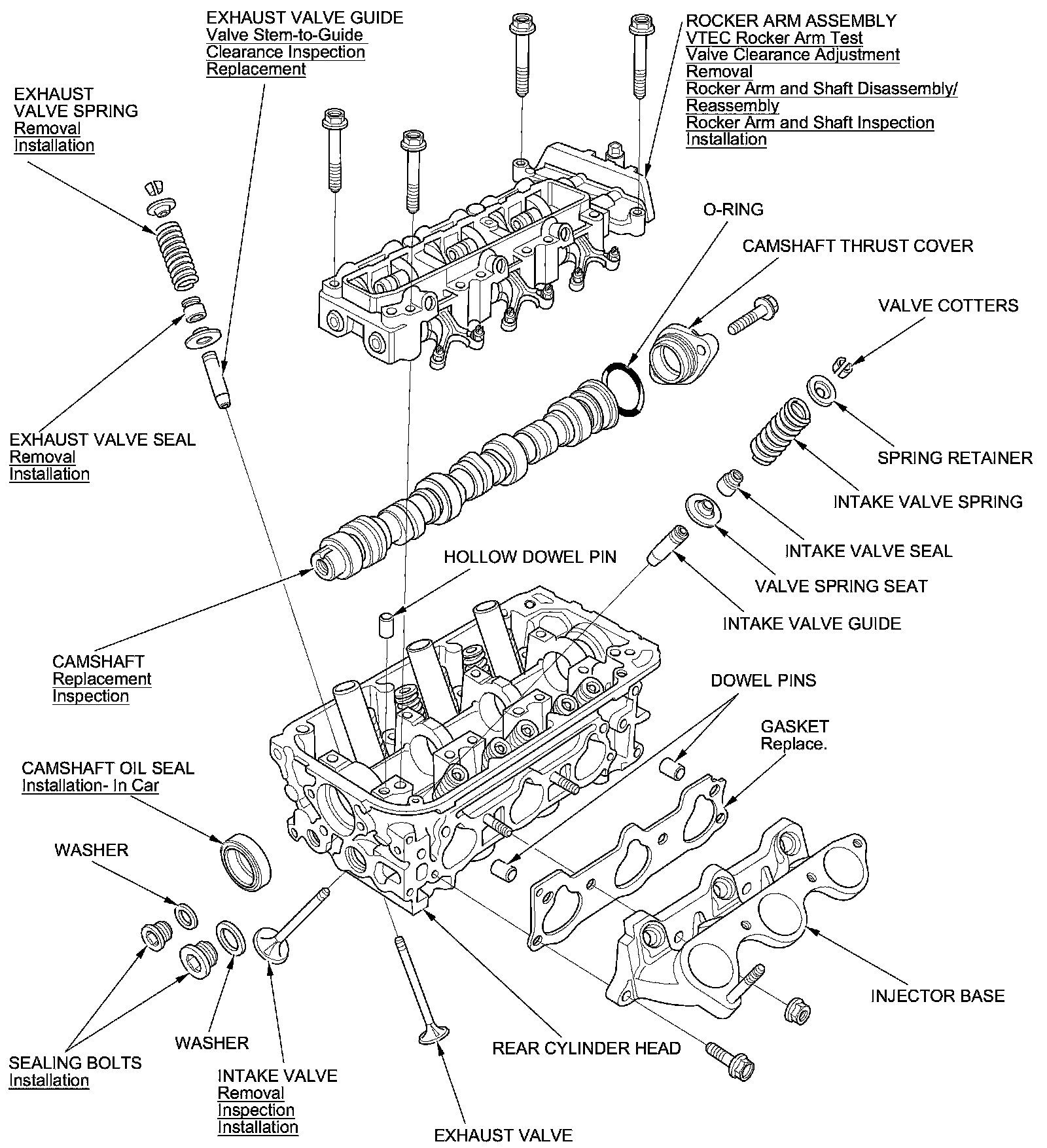 EXHAUST VALVE GUIDE
Valve Stem-to-Guide
Clearance Inspection
Replacement

ROCKER ARM ASSEMBLY
VTEC Rocker Arm Test
Valve Clearance Adjustment
Removal
Rocker Arm and Shaft Disassembly/
Reassembly
Rocker Arm and Shaft Inspection
Installation

EXHAUST
VALVE SPRING
Removal
Installation

O-RING

CAMSHAFT THRUST COVER

VALVE COTTERS

EXHAUST VALVE SEAL
Removal
Installation

SPRING RETAINER

INTAKE VALVE SPRING

INTAKE VALVE SEAL

HOLLOW DOWEL PIN

VALVE SPRING SEAT

INTAKE VALVE GUIDE

CAMSHAFT
Replacement
Inspection

DOWEL PINS

GASKET
Replace.

CAMSHAFT OIL SEAL
Installation- In Car

WASHER

INJECTOR BASE

WASHER

REAR CYLINDER HEAD

SEALING BOLTS
Installation

INTAKE VALVE
Removal
Inspection
Installation

EXHAUST VALVE